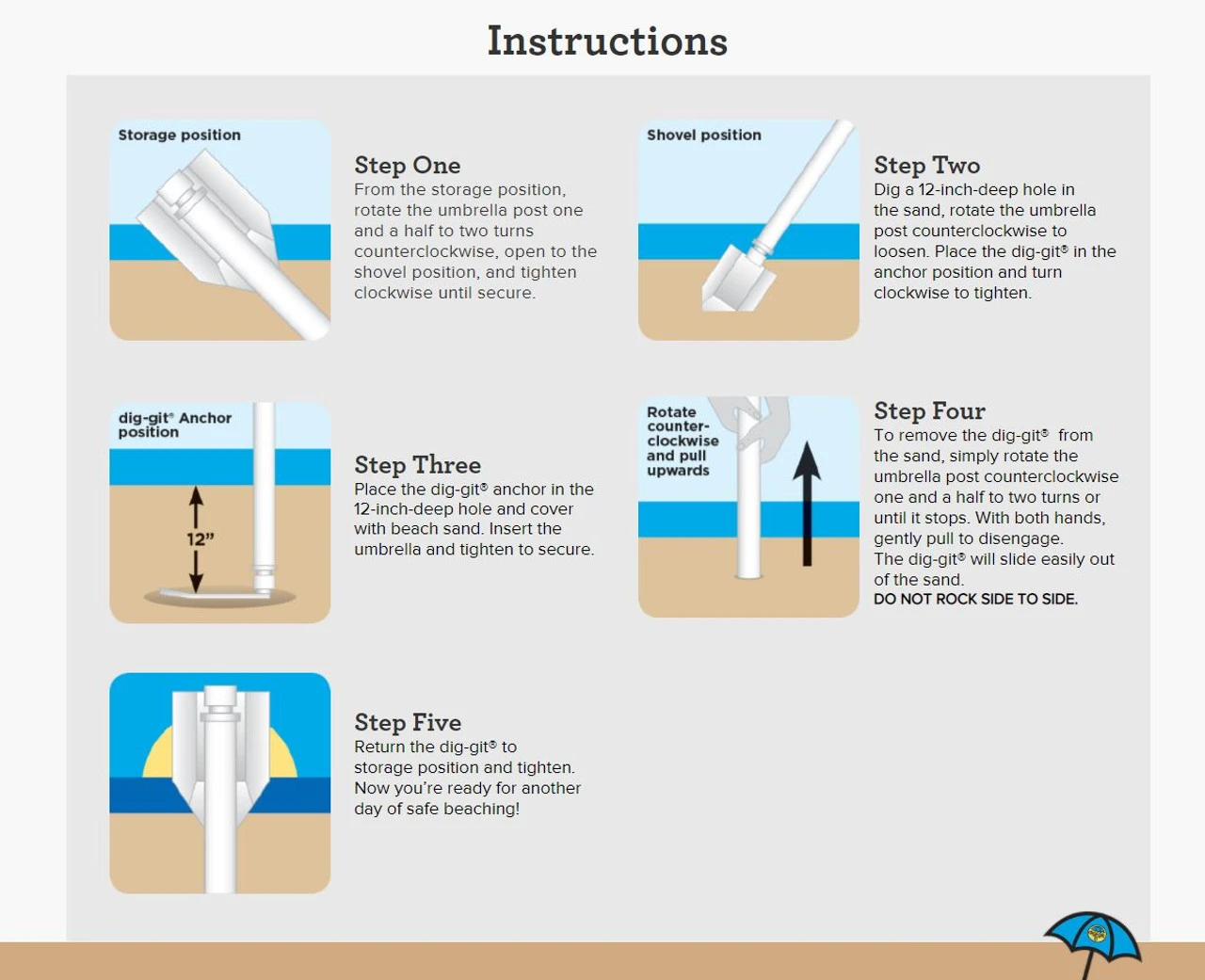 Instructions

Storage position

Step One
From the storage position, rotate the umbrella post one and a half to two turns counterclockwise, open to the shovel position, and tighten clockwise until secure.

Shovel position

Step Two
Dig a 12-inch-deep hole in the sand, rotate the umbrella post counterclockwise to loosen. Place the dig-git® in the anchor position and turn clockwise to tighten.

dig-git® Anchor position

12"

Step Three
Place the dig-git® anchor in the 12-inch-deep hole and cover with beach sand. Insert the umbrella and tighten to secure.

Rotate counter-clockwise and pull upwards

Step Four
To remove the dig-git® from the sand, simply rotate the umbrella post counterclockwise one and a half to two turns or until it stops. With both hands, gently pull to disengage. The dig-git® will slide easily out of the sand.
DO NOT ROCK SIDE TO SIDE.

Step Five
Return the dig-git® to storage position and tighten. Now you're ready for another day of safe beaching!