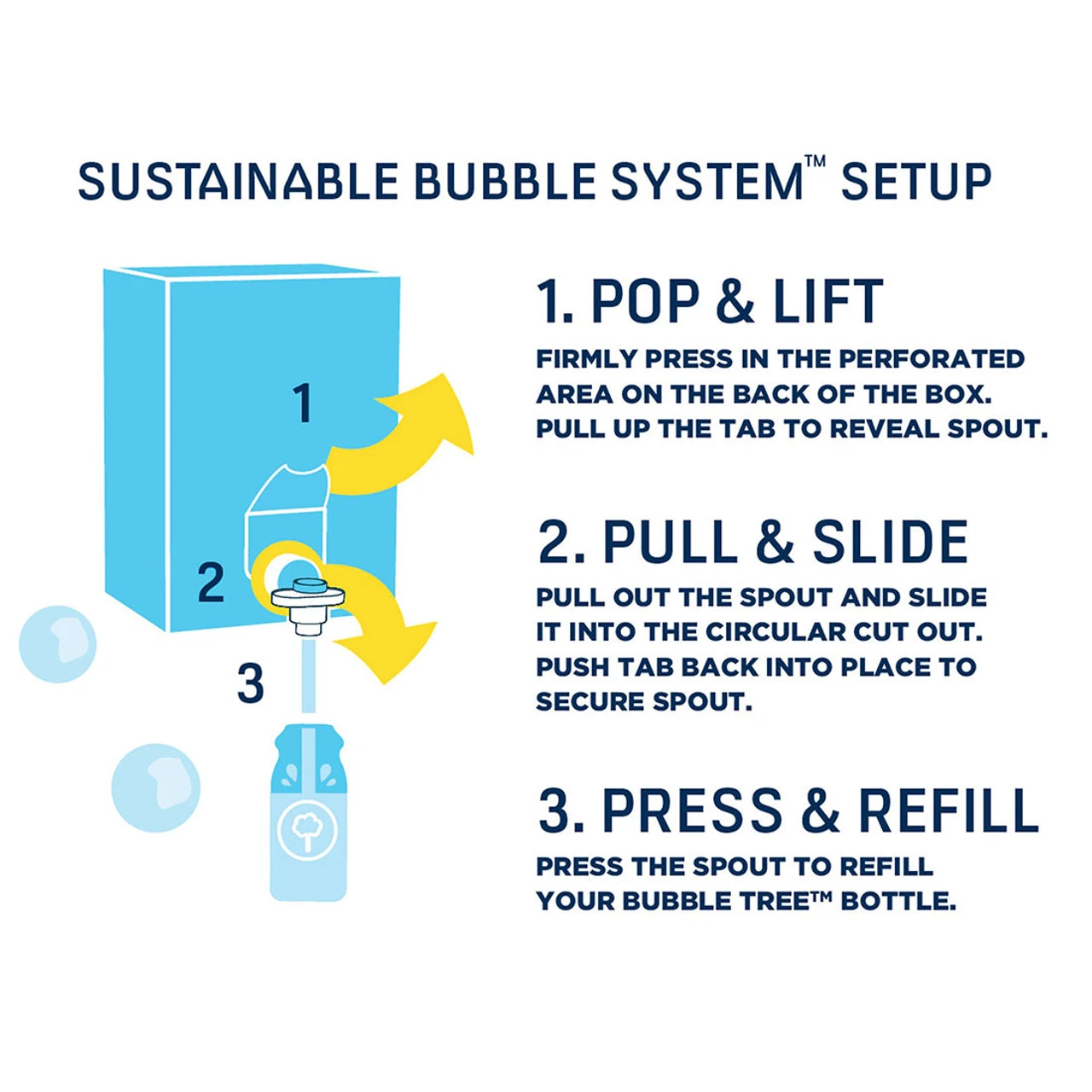 SUSTAINABLE BUBBLE SYSTEM™ SETUP

1

2

3

1. POP & LIFT

FIRMLY PRESS IN THE PERFORATED AREA ON THE BACK OF THE BOX. PULL UP THE TAB TO REVEAL SPOUT.

2. PULL & SLIDE

PULL OUT THE SPOUT AND SLIDE IT INTO THE CIRCULAR CUT OUT. PUSH TAB BACK INTO PLACE TO SECURE SPOUT.

3. PRESS & REFILL

PRESS THE SPOUT TO REFILL YOUR BUBBLE TREE™ BOTTLE.